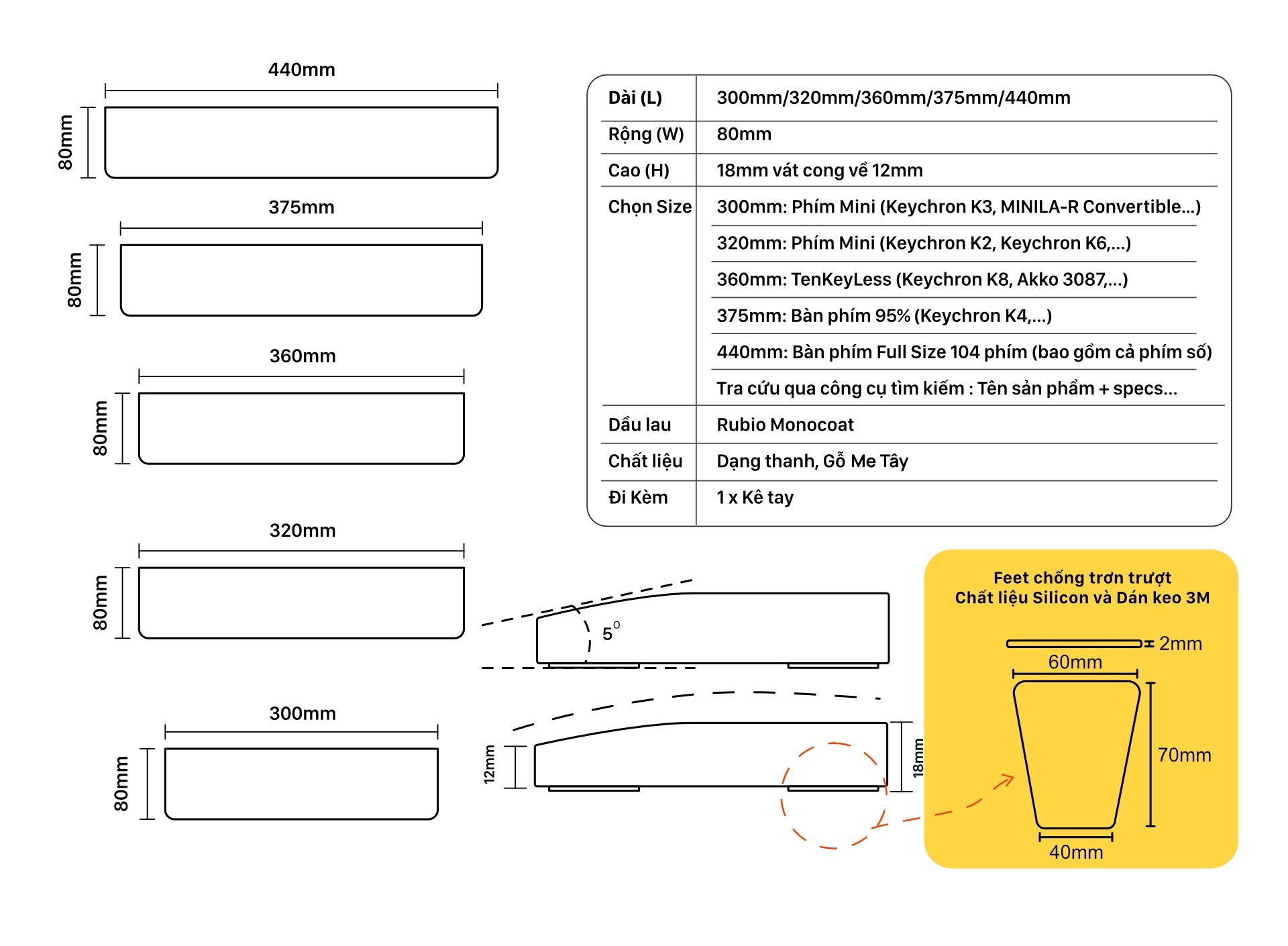 440mm

80mm

375mm

80mm

360mm

80mm

320mm

80mm

300mm

80mm

| Dài (L) | 300mm/320mm/360mm/375mm/440mm |
|---|---|
| Rộng (W) | 80mm |
| Cao (H) | 18mm vát cong về 12mm |
| Chọn Size | 300mm: Phím Mini (Keychron K3, MINILA-R Convertible...) |
| | 320mm: Phím Mini (Keychron K2, Keychron K6,...) |
| | 360mm: TenKeyLess (Keychron K8, Akko 3087,...) |
| | 375mm: Bàn phím 95% (Keychron K4,...) |
| | 440mm: Bàn phím Full Size 104 phím (bao gồm cả phím số) |
| | Tra cứu qua công cụ tìm kiếm : Tên sản phẩm + specs... |
| Dầu lau | Rubio Monocoat |
| Chất liệu | Dạng thanh, Gỗ Me Tây |
| Đi Kèm | 1 x Kê tay |

$5^o$

12mm

18mm

Feet chống trơn trượt
Chất liệu Silicon và Dán keo 3M

2mm

60mm

70mm

40mm