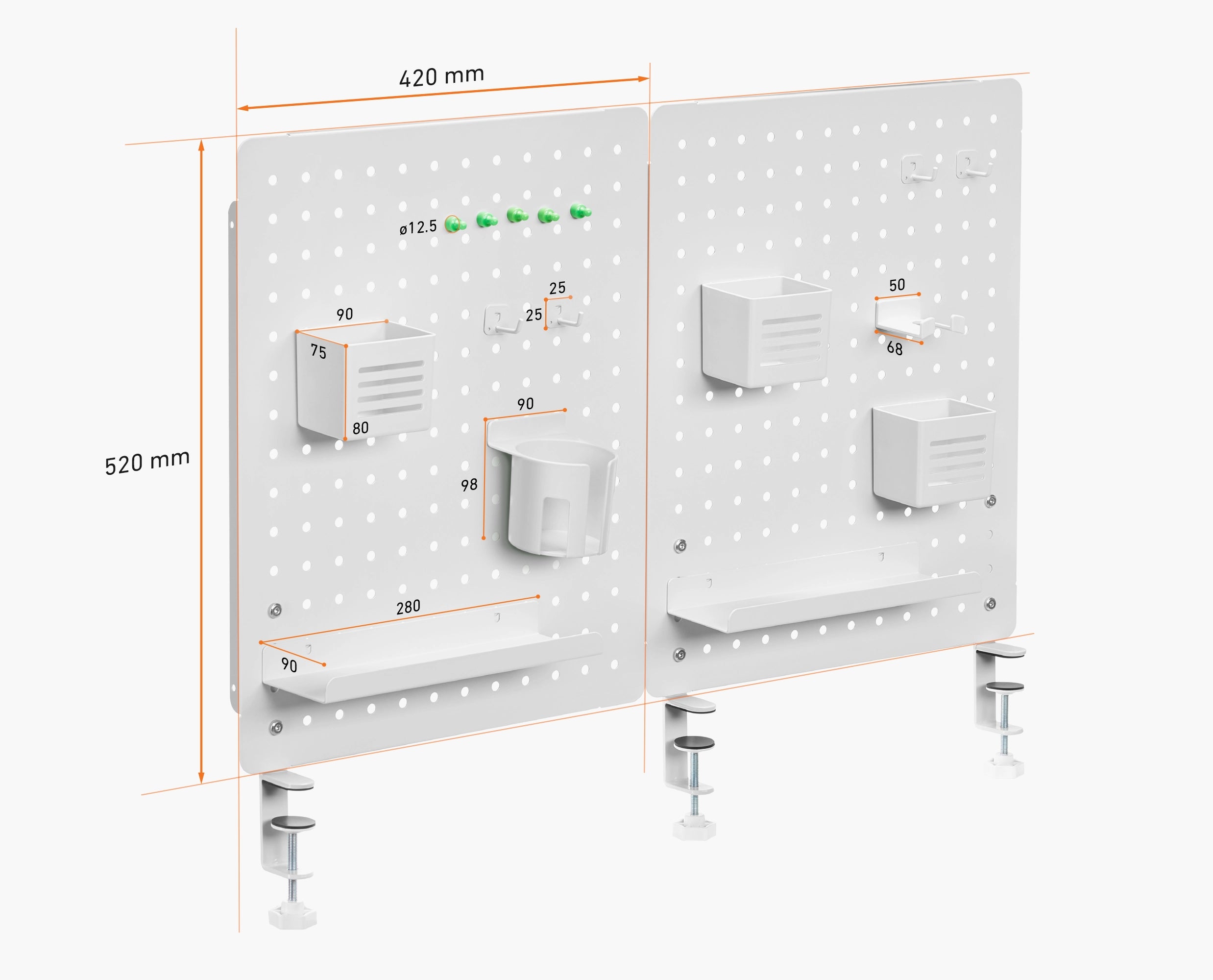 420 mm

520 mm

ø12.5

25

25

90

75

80

90

98

280

90

50

68